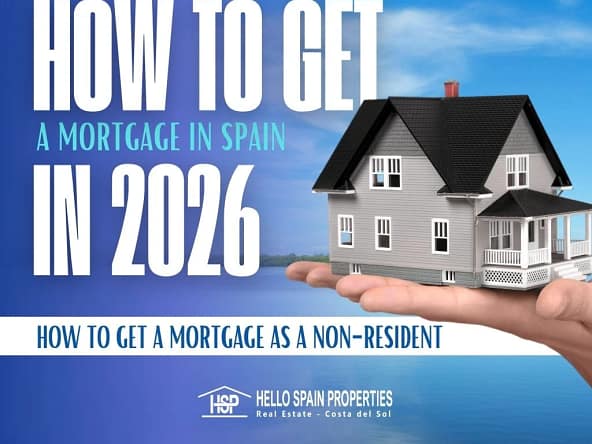 HOW TO GET
A MORTGAGE IN SPAIN
IN 2026

HOW TO GET A MORTGAGE AS A NON-RESIDENT

HSP HELLO SPAIN PROPERTIES
Real Estate - Costa del Sol